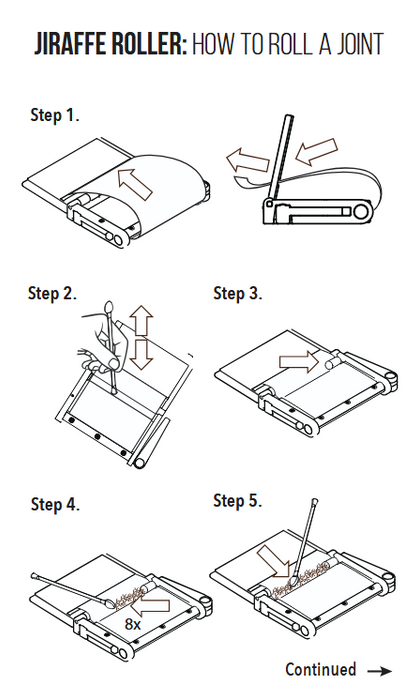 JIRAFFE ROLLER: HOW TO ROLL A JOINT

Step 1.

Step 2.

Step 3.

Step 4.

8x

Step 5.

Continued →