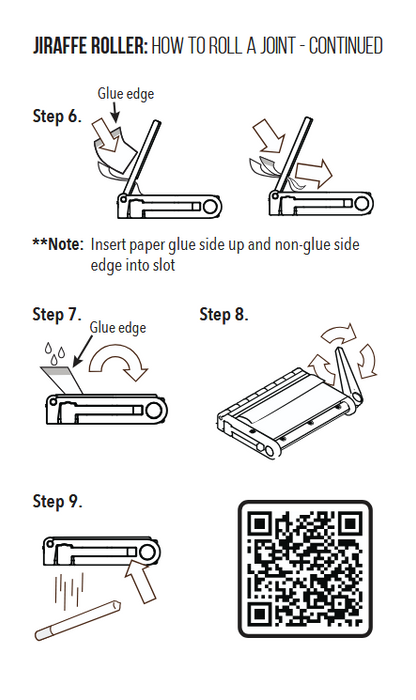 JIRAFFE ROLLER: HOW TO ROLL A JOINT - CONTINUED

Step 6.

Glue edge

**Note: Insert paper glue side up and non-glue side edge into slot

Step 7.

Glue edge

Step 8.

Step 9.