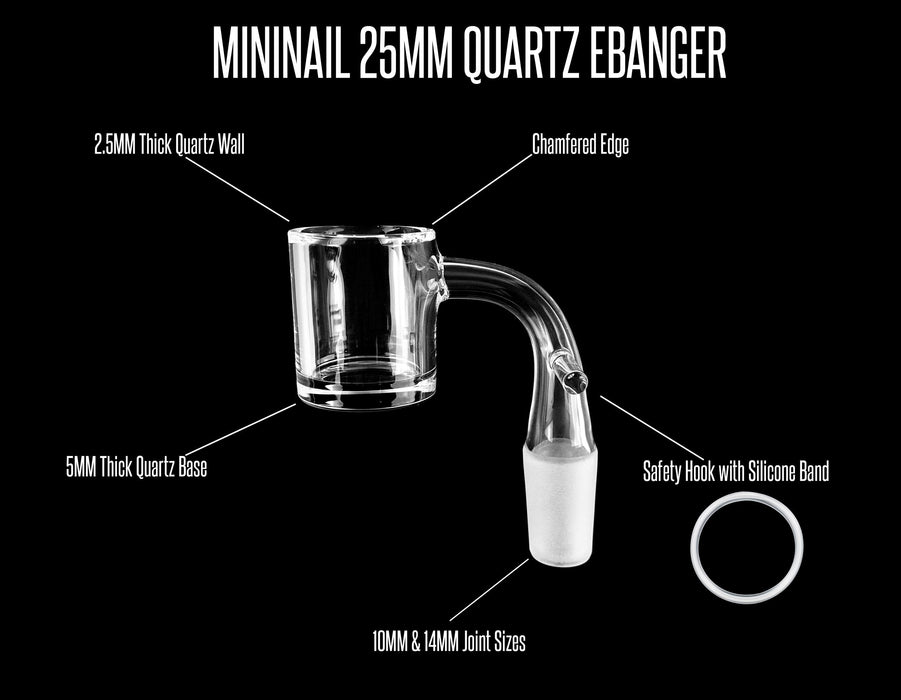 MININAIL 25MM QUARTZ EBANGER

2.5MM Thick Quartz Wall

Chamfered Edge

5MM Thick Quartz Base

Safety Hook with Silicone Band

10MM & 14MM Joint Sizes