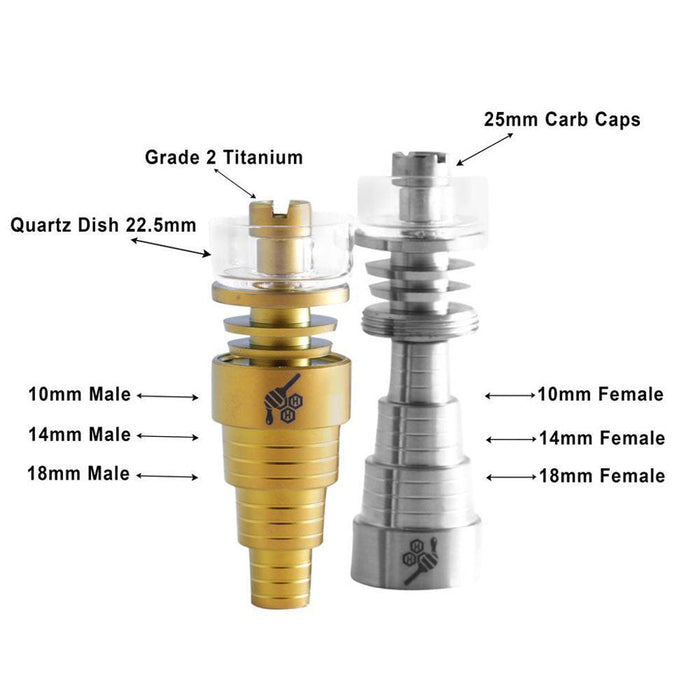 25mm Carb Caps

Grade 2 Titanium

Quartz Dish 22.5mm

10mm Male

14mm Male

18mm Male

10mm Female

14mm Female

18mm Female