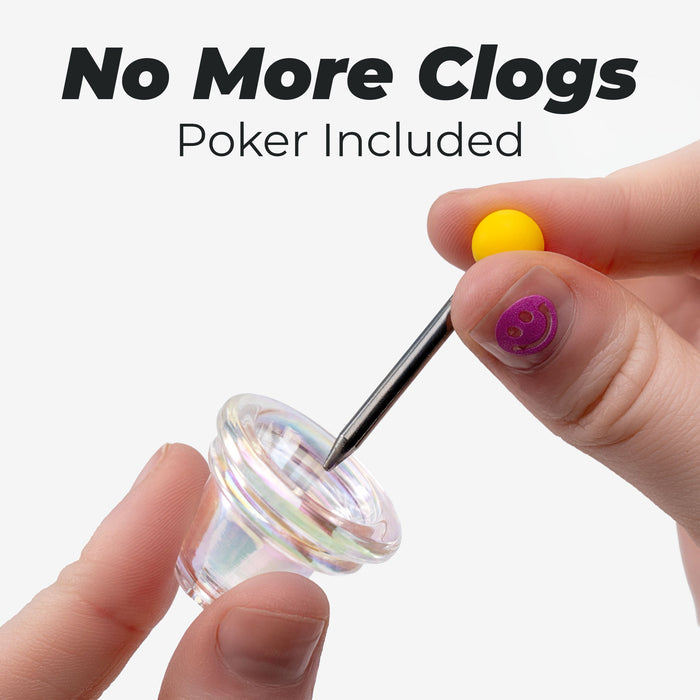 No More Clogs
Poker Included