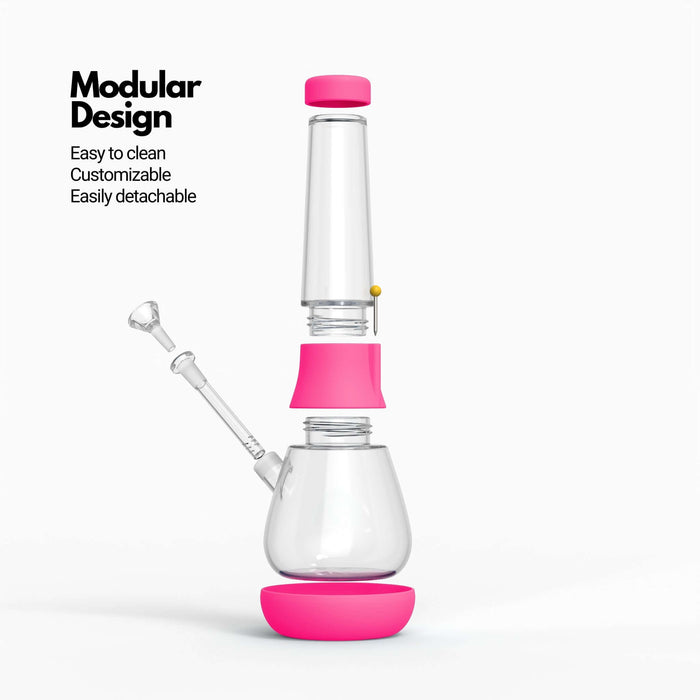 Modular Design

Easy to clean
Customizable
Easily detachable