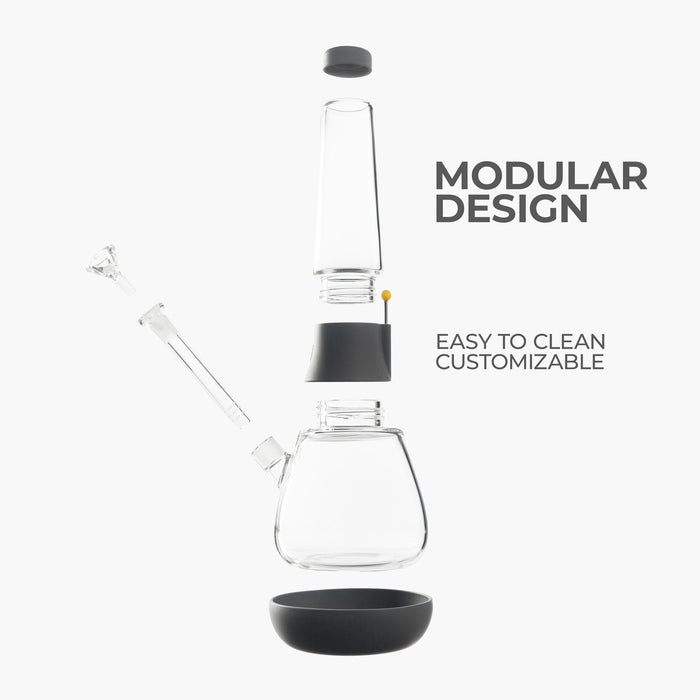 MODULAR DESIGN

EASY TO CLEAN
CUSTOMIZABLE