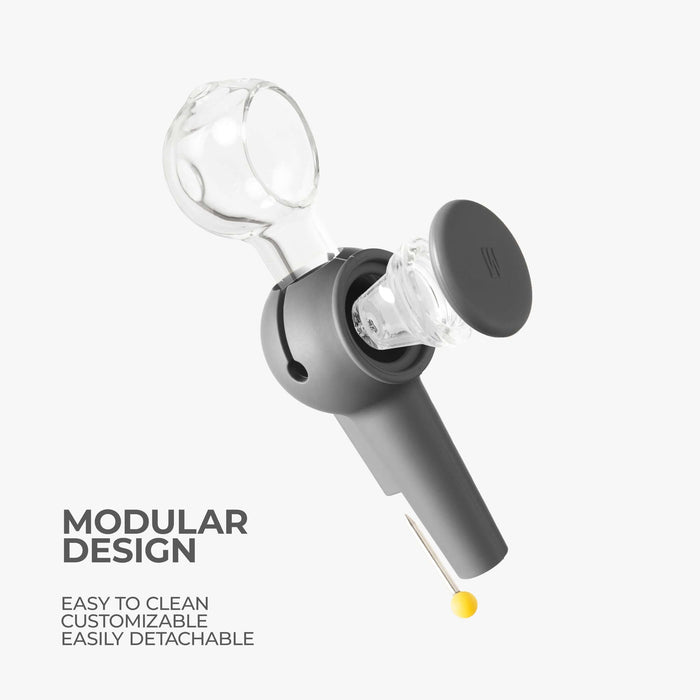 MODULAR DESIGN

EASY TO CLEAN
CUSTOMIZABLE
EASILY DETACHABLE